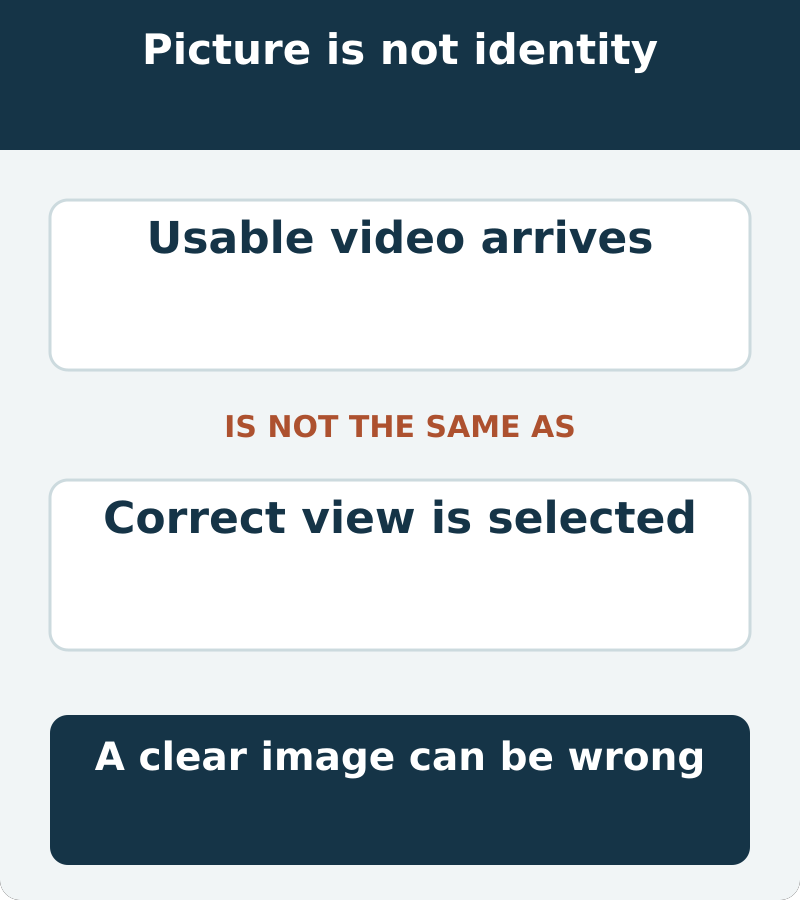 Picture is not identity

Usable video arrives

IS NOT THE SAME AS

Correct view is selected

A clear image can be wrong