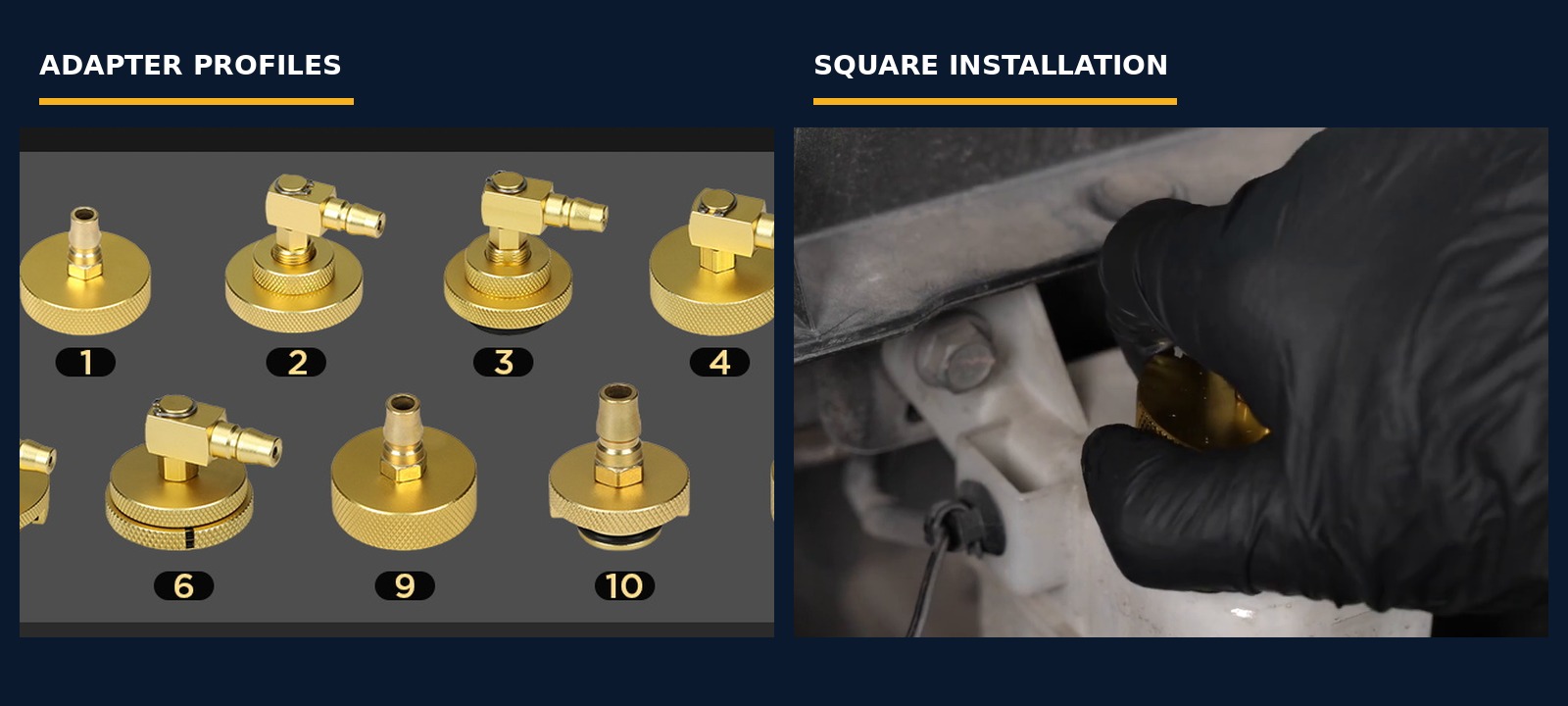 ADAPTER PROFILES

1
2
3
4
6
9
10

SQUARE INSTALLATION